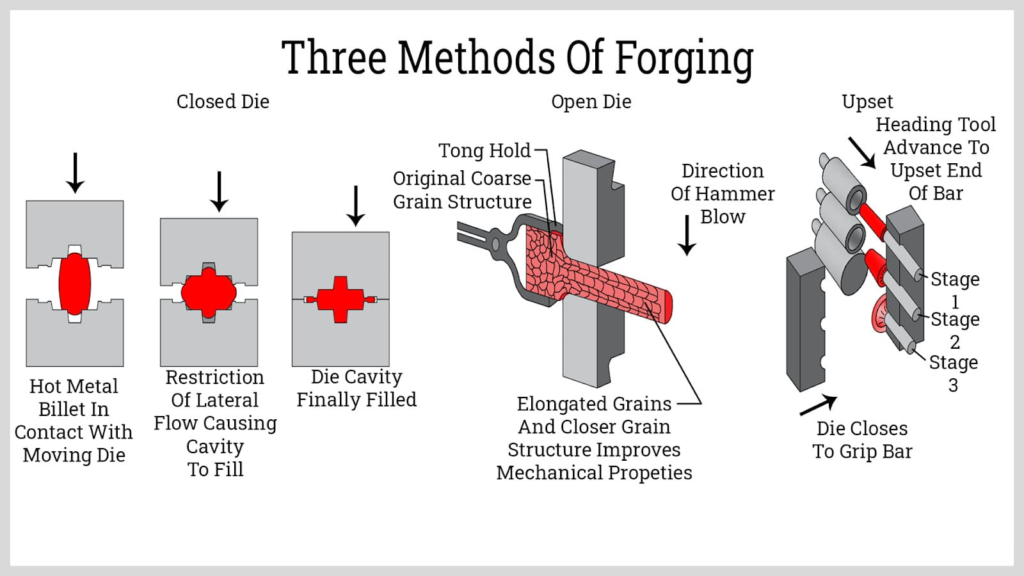 Three Methods Of Forging

Closed Die

Hot Metal Billet In Contact With Moving Die

Restriction Of Lateral Flow Causing Cavity To Fill

Die Cavity Finally Filled

Open Die

Tong Hold

Original Coarse Grain Structure

Direction Of Hammer Blow

Elongated Grains And Closer Grain Structure Improves Mechanical Propeties

Upset

Heading Tool Advance To Upset End Of Bar

Stage 1

Stage 2

Stage 3

Die Closes To Grip Bar